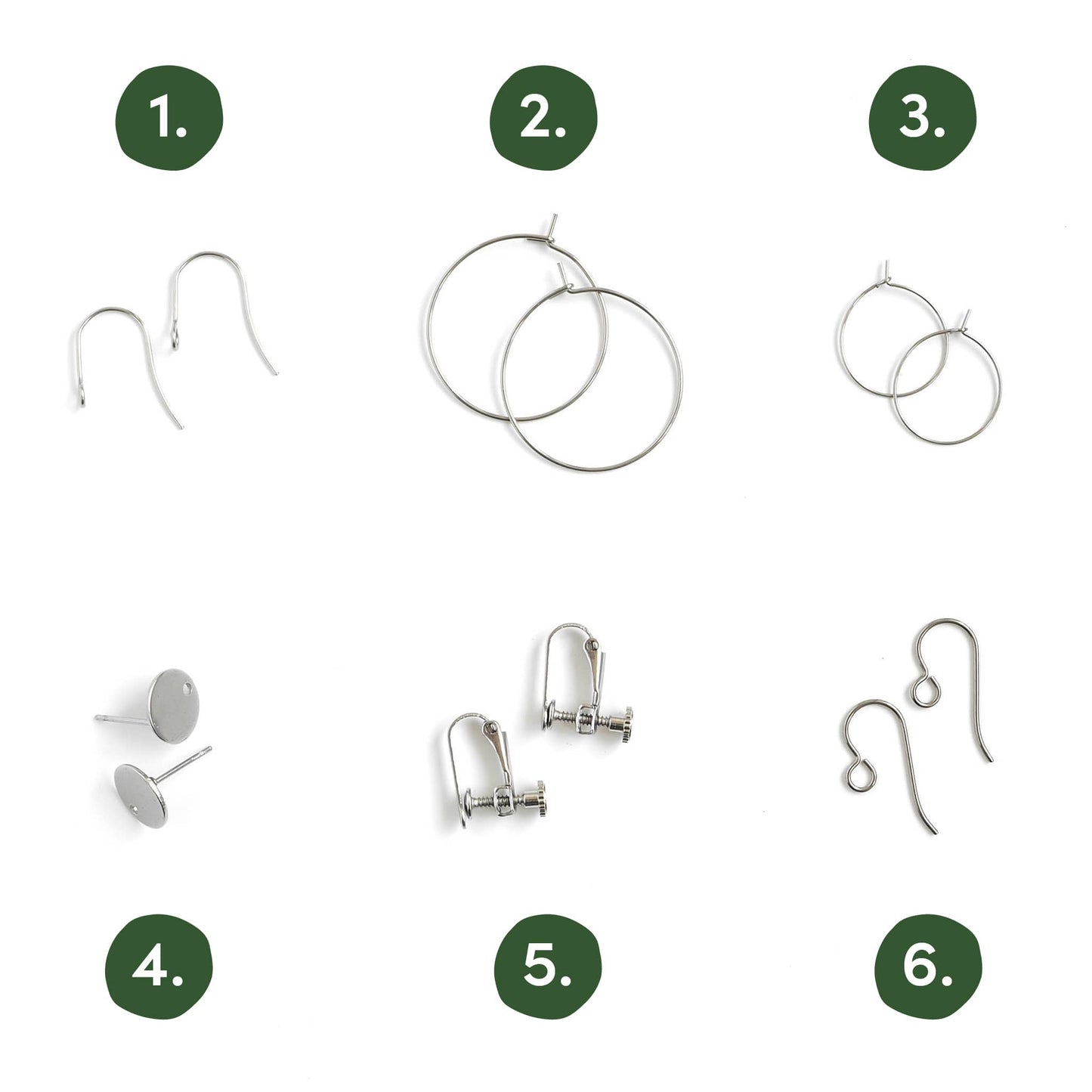 1.

2.

3.

4.

5.

6.